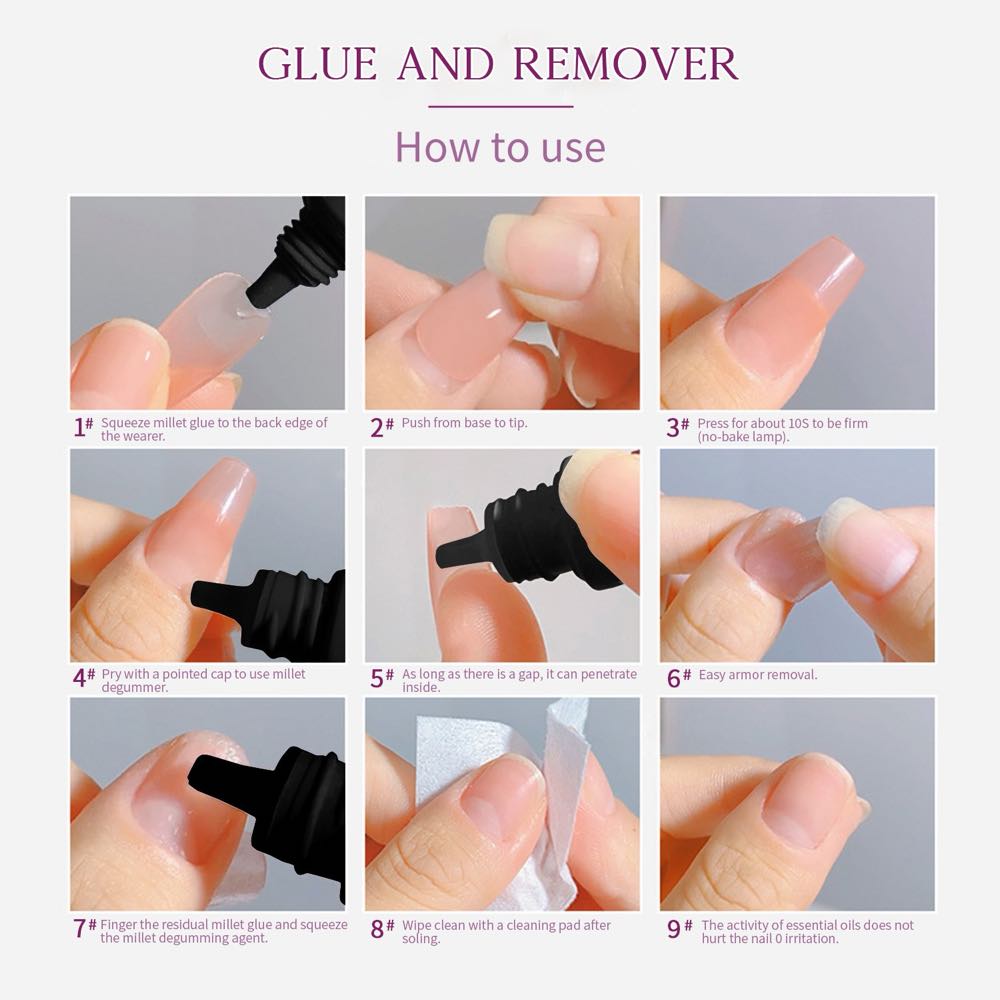 GLUE AND REMOVER

How to use

1# Squeeze millet glue to the back edge of the wearer.

2# Push from base to tip.

3# Press for about 10S to be firm (no-bake lamp).

4# Pry with a pointed cap to use millet degummer.

5# As long as there is a gap, it can penetrate inside.

6# Easy armor removal.

7# Finger the residual millet glue and squeeze the millet degumming agent.

8# Wipe clean with a cleaning pad after soling.

9# The activity of essential oils does not hurt the nail 0 irritation.